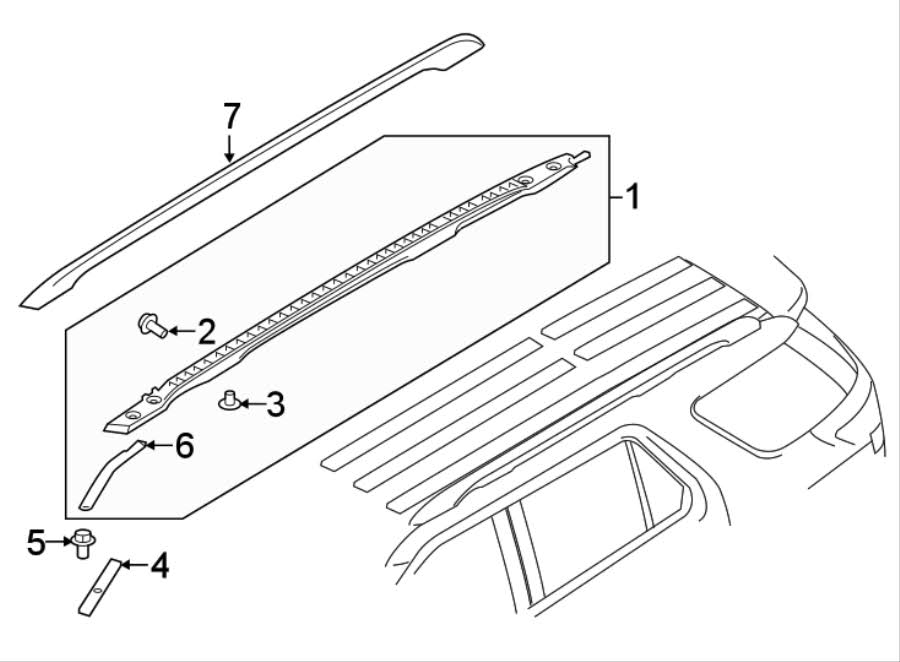 7
1
2
3
6
5
4